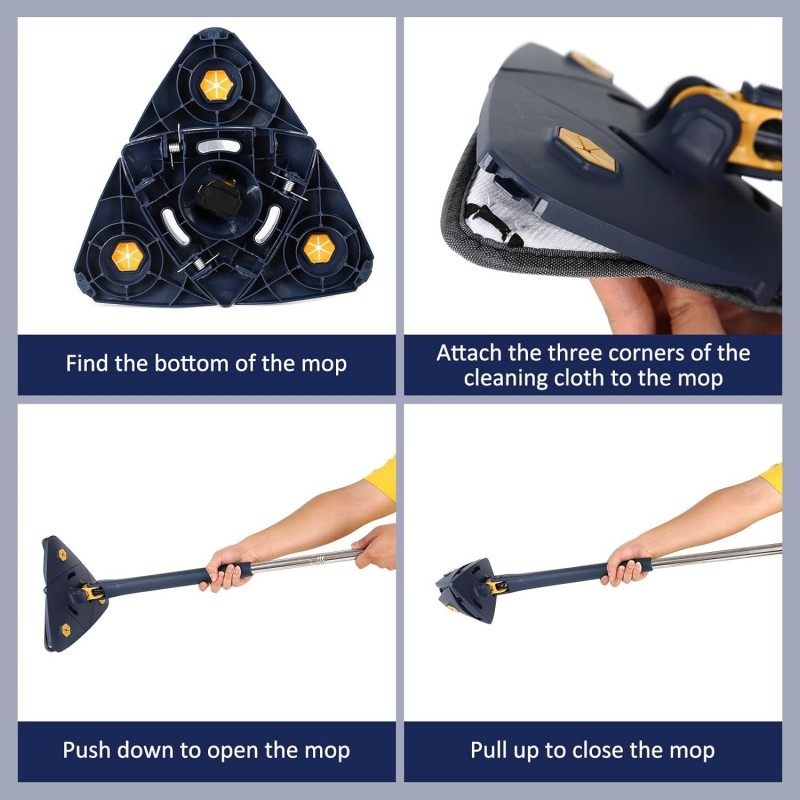 Find the bottom of the mop

Attach the three corners of the cleaning cloth to the mop

Push down to open the mop

Pull up to close the mop