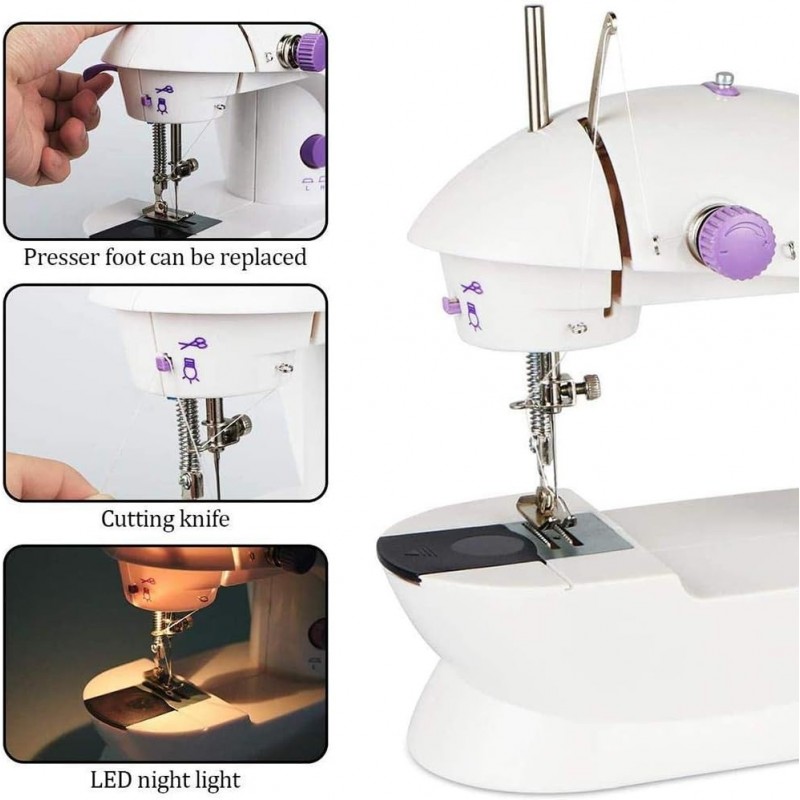 Presser foot can be replaced

Cutting knife

LED night light