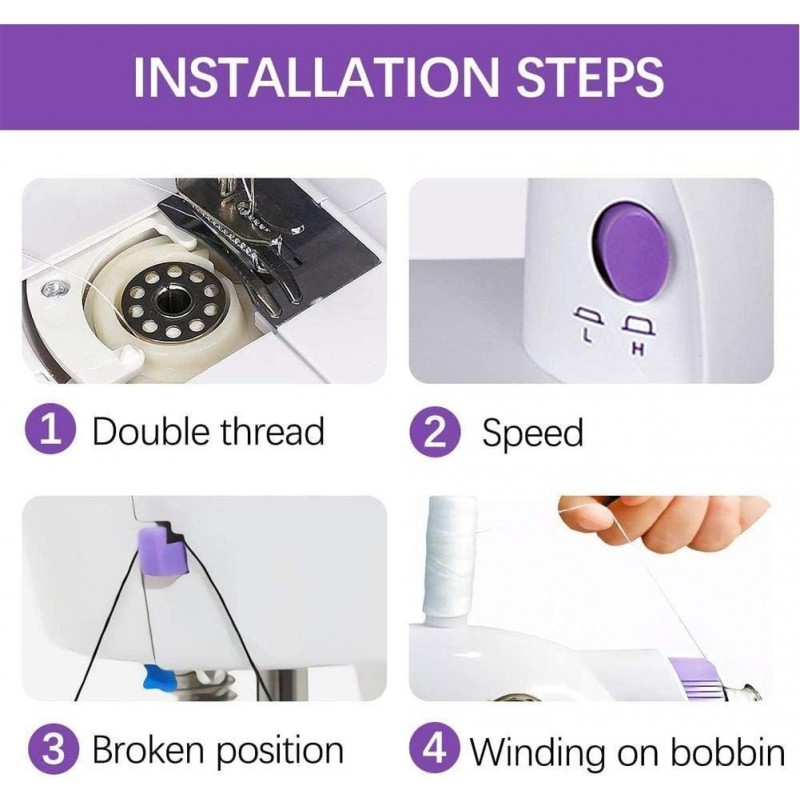 INSTALLATION STEPS

L H

1 Double thread

2 Speed

3 Broken position

4 Winding on bobbin