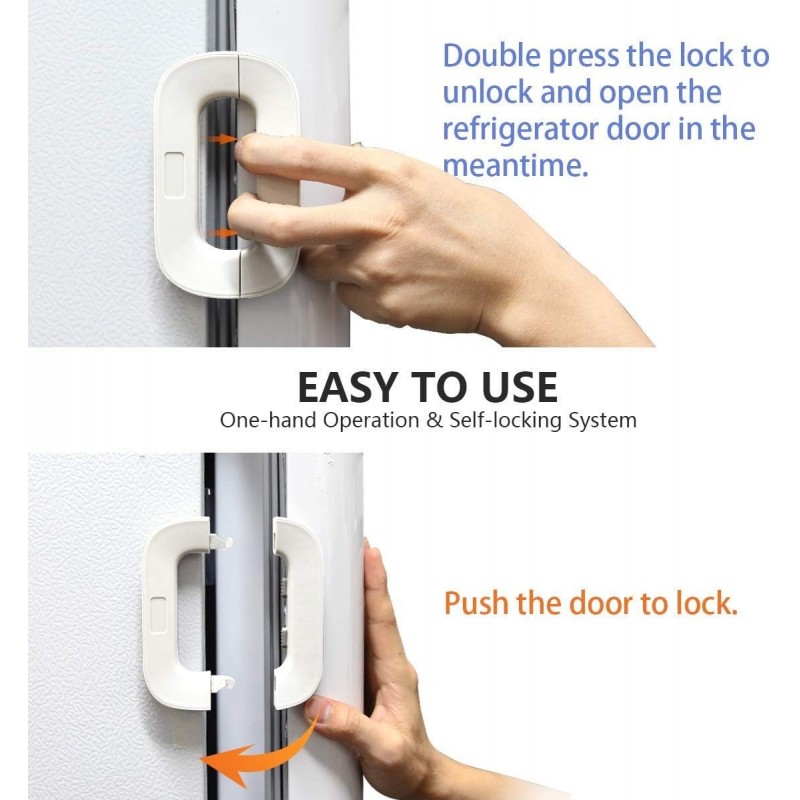 Double press the lock to unlock and open the refrigerator door in the meantime.

EASY TO USE

One-hand Operation & Self-locking System

Push the door to lock.