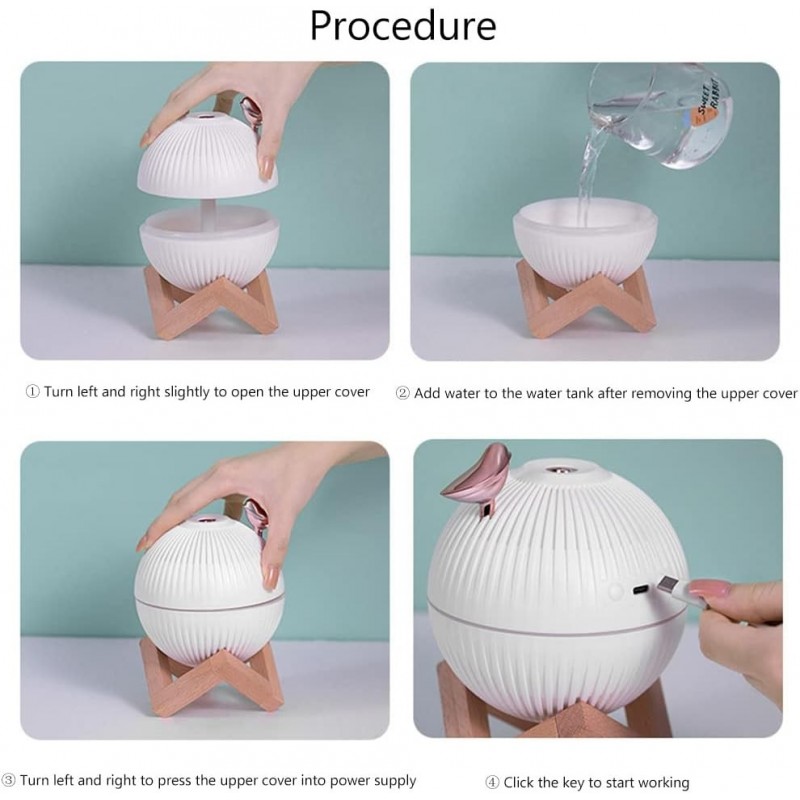 Procedure

SWEET RABBIT

① Turn left and right slightly to open the upper cover

② Add water to the water tank after removing the upper cover

③ Turn left and right to press the upper cover into power supply

④ Click the key to start working