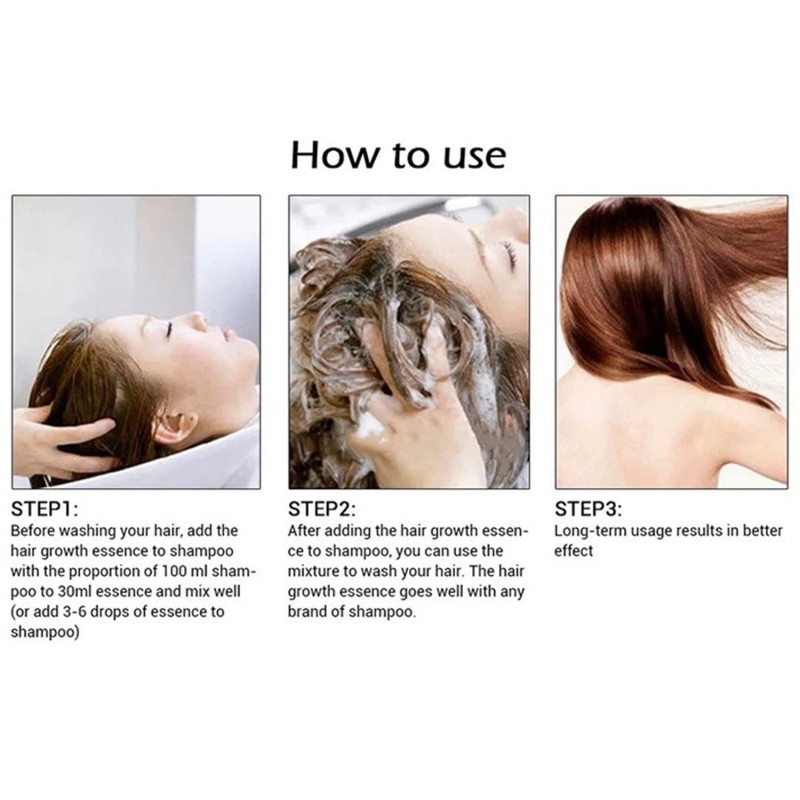 How to use

STEP1:
Before washing your hair, add the hair growth essence to shampoo with the proportion of 100 ml shampoo to 30ml essence and mix well (or add 3-6 drops of essence to shampoo)

STEP2:
After adding the hair growth essence to shampoo, you can use the mixture to wash your hair. The hair growth essence goes well with any brand of shampoo.

STEP3:
Long-term usage results in better effect